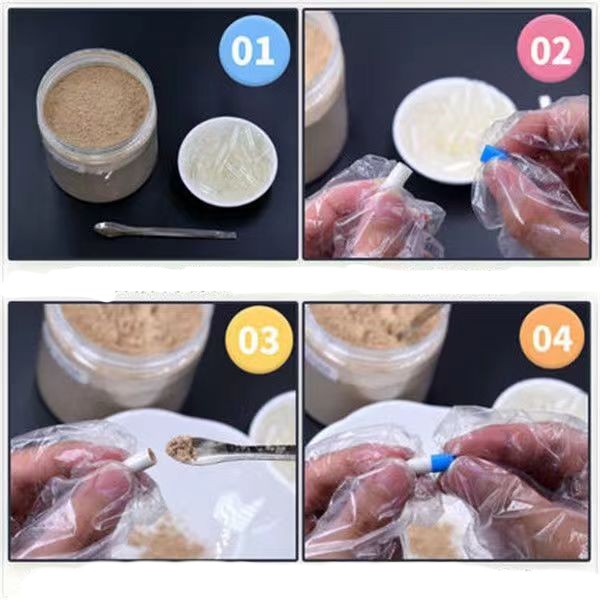 01

02

03

04